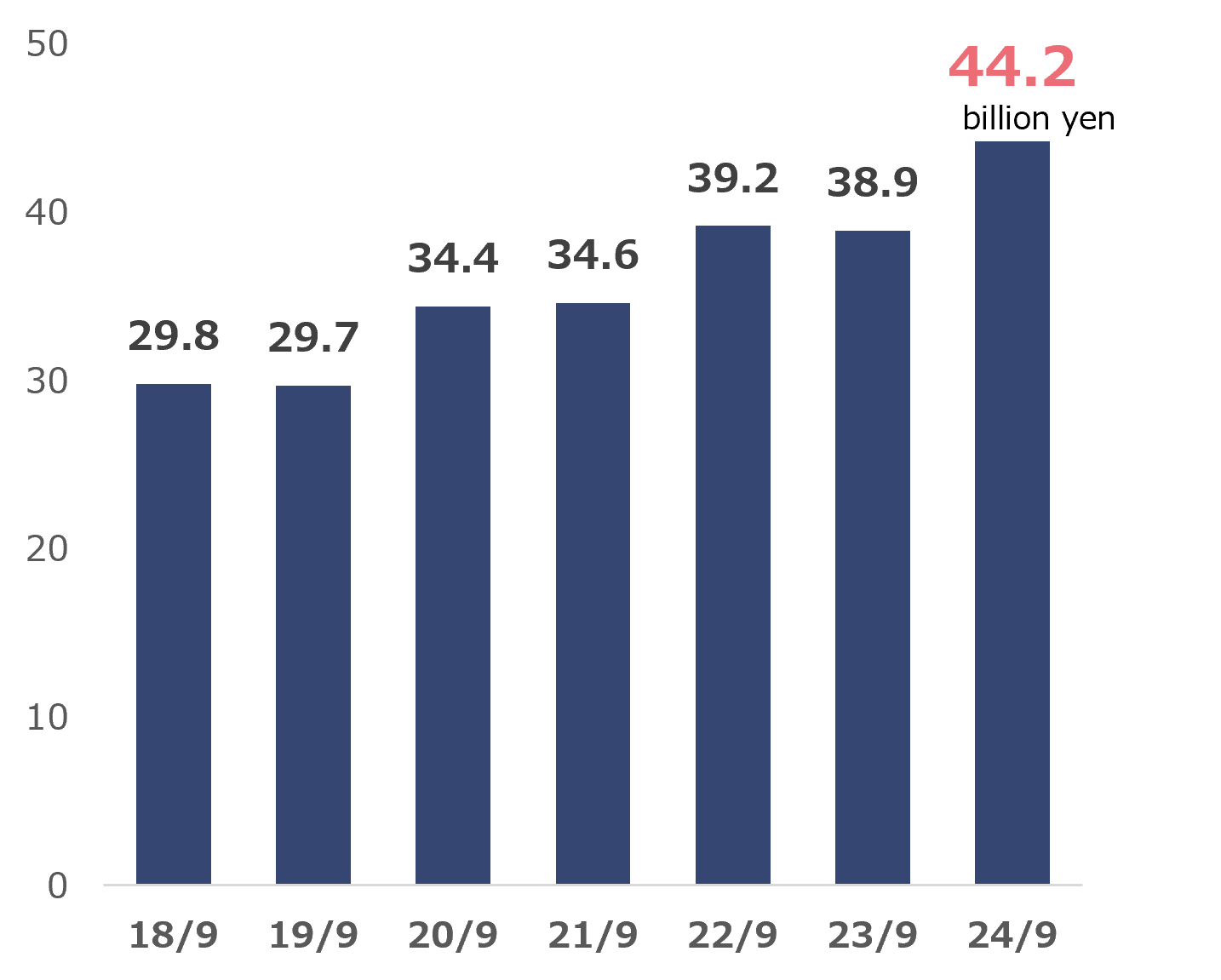 50
40
30
20
10
0

29.8
29.7
34.4
34.6
39.2
38.9
44.2
billion yen

18/9
19/9
20/9
21/9
22/9
23/9
24/9